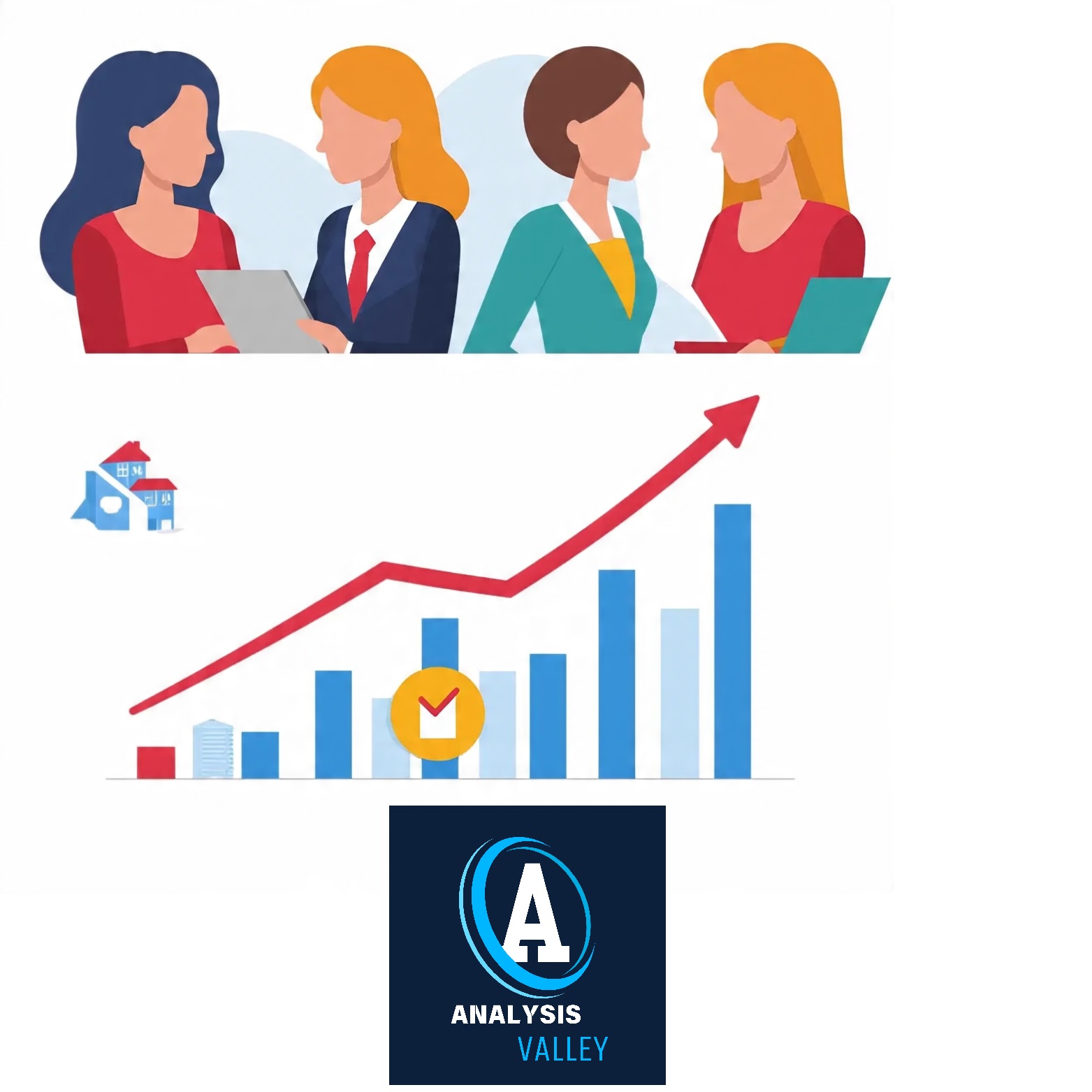 A
ANALYSIS
VALLEY